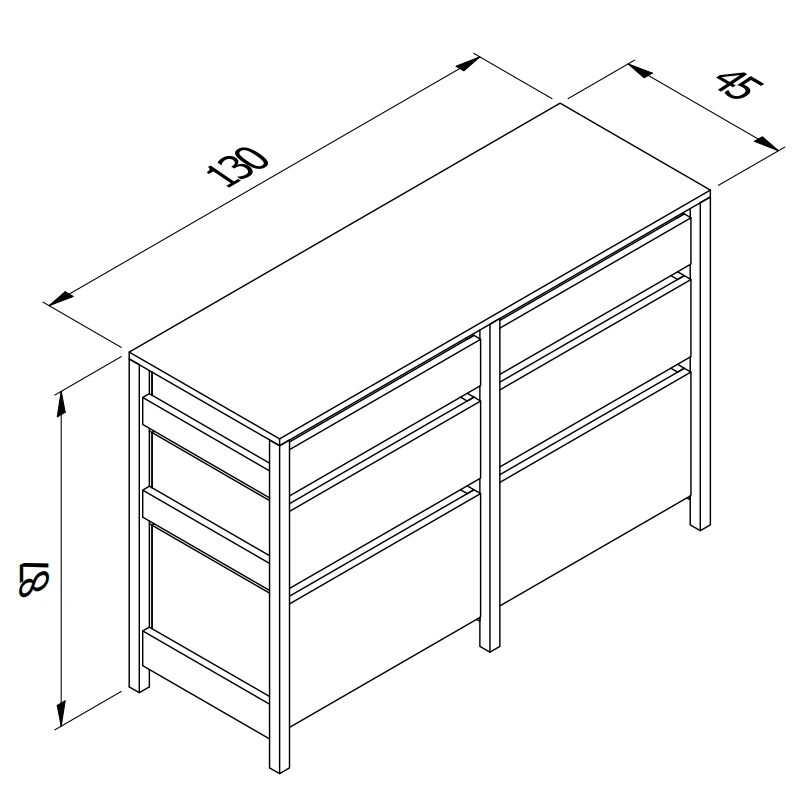 130
45
81